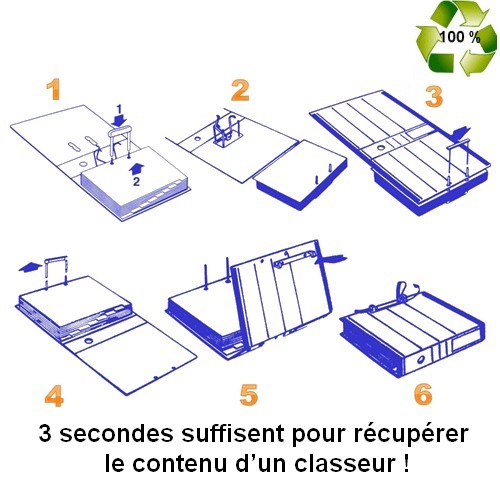 100 %

1

1

2

2

3

4

5

6

3 secondes suffisent pour récupérer le contenu d'un classeur !