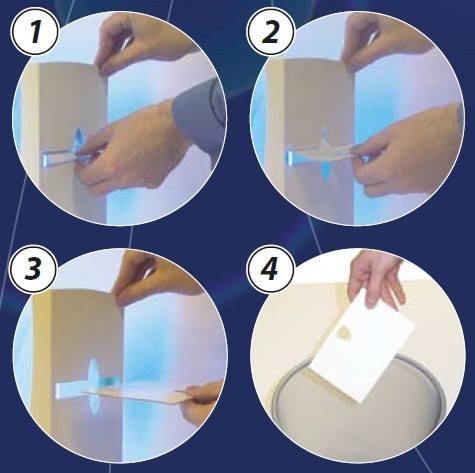 1

2

3

4