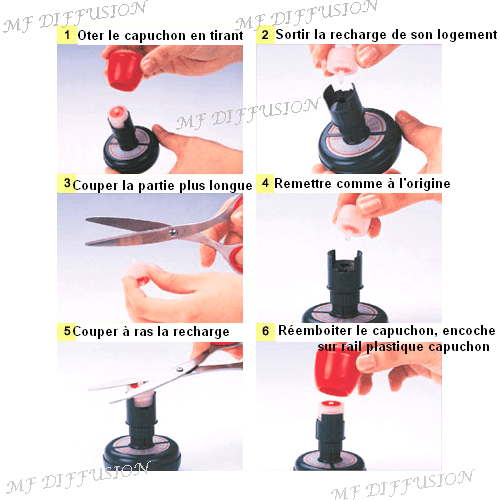 MF DIFFUSION

MF DIFFUSION

1 Oter le capuchon en tirant

2 Sortir la recharge de son logement

MF DIFFUSION

3 Couper la partie plus longue

4 Remettre comme à l'origine

5 Couper à ras la recharge

6 Réemboiter le capuchon, encoche sur rail plastique capuchon

MF DIFFUSION

MF DIFFUSION